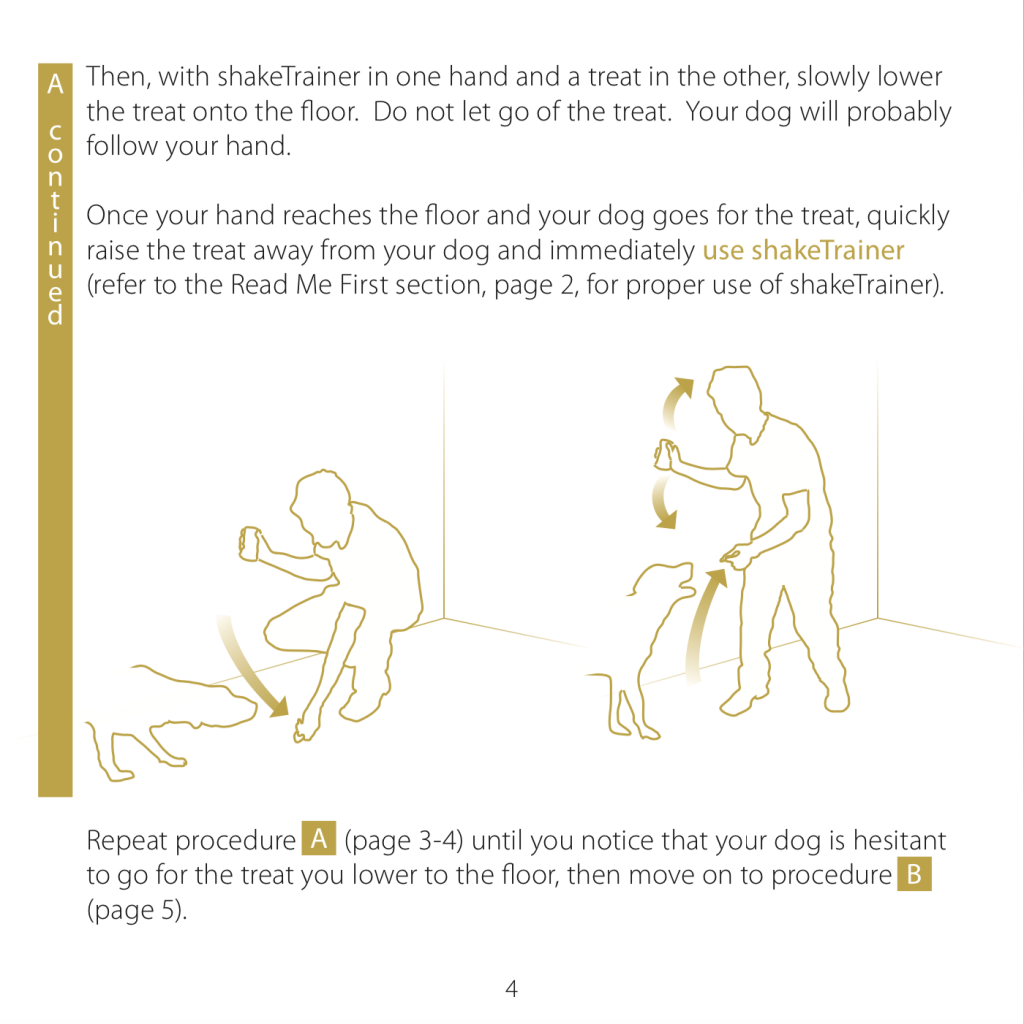 A continued

Then, with shakeTrainer in one hand and a treat in the other, slowly lower the treat onto the floor. Do not let go of the treat. Your dog will probably follow your hand.

Once your hand reaches the floor and your dog goes for the treat, quickly raise the treat away from your dog and immediately use shakeTrainer (refer to the Read Me First section, page 2, for proper use of shakeTrainer).

Repeat procedure A (page 3-4) until you notice that your dog is hesitant to go for the treat you lower to the floor, then move on to procedure B (page 5).

4